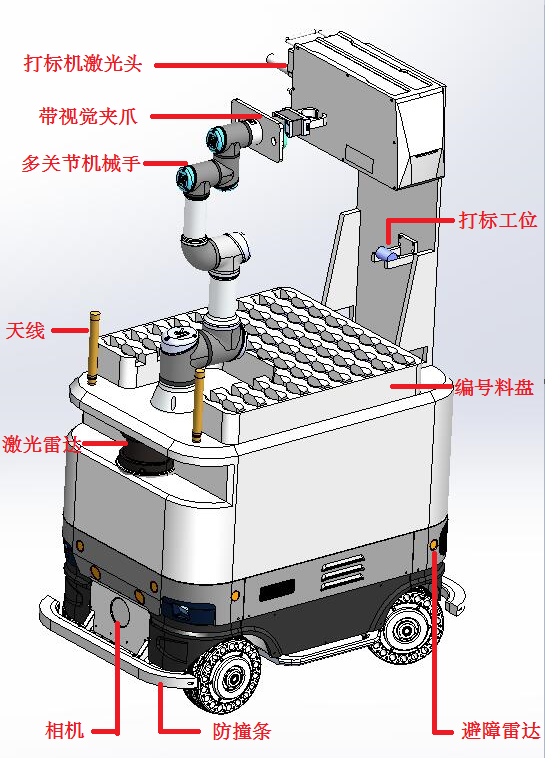 打标机激光头

带视觉夹爪

多关节机械手

打标工位

天线

编号料盘

激光雷达

相机

防撞条

避障雷达